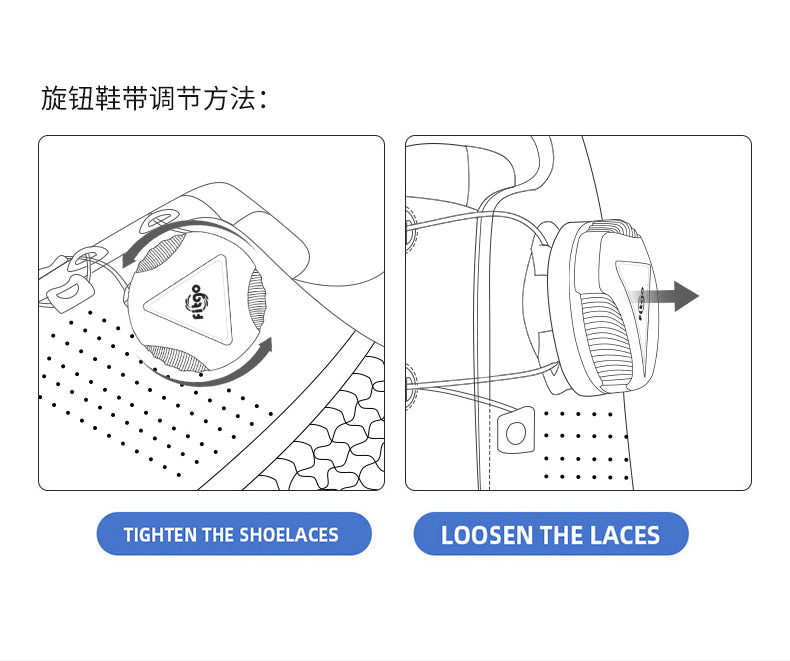 旋钮鞋带调节方法：

fitgo

fitgo

TIGHTEN THE SHOELACES

LOOSEN THE LACES